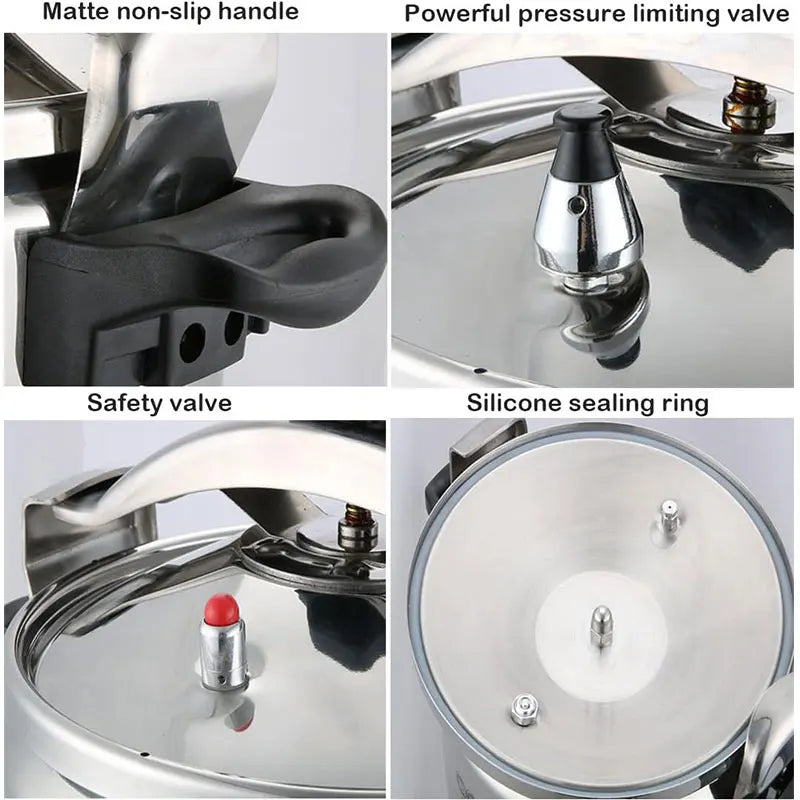 Matte non-slip handle

Powerful pressure limiting valve

Safety valve

Silicone sealing ring